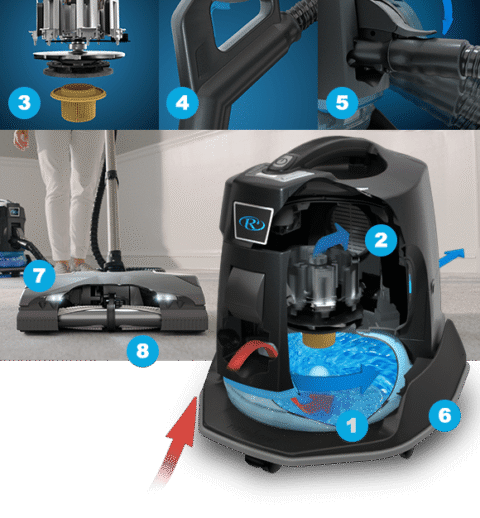 3
4
5
R
2
7
8
1
6